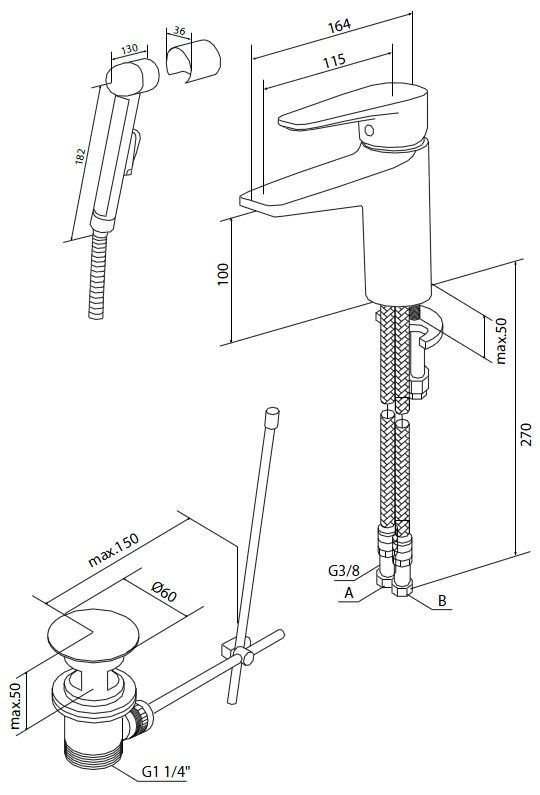 130
36
182
164
115
100
max.50
270
G3/8
A
B
max.150
Ø60
max.50
G1 1/4"