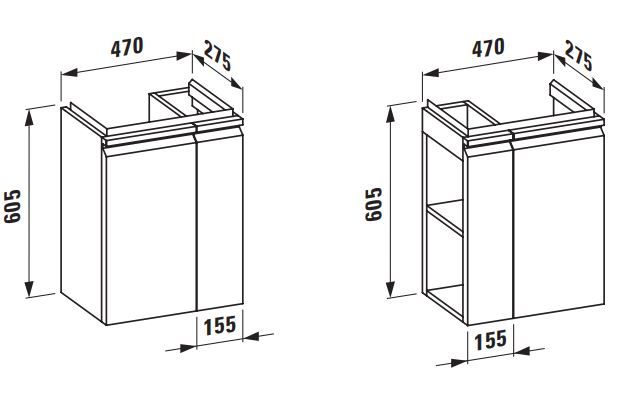 470
275
605
155

470
275
605
155