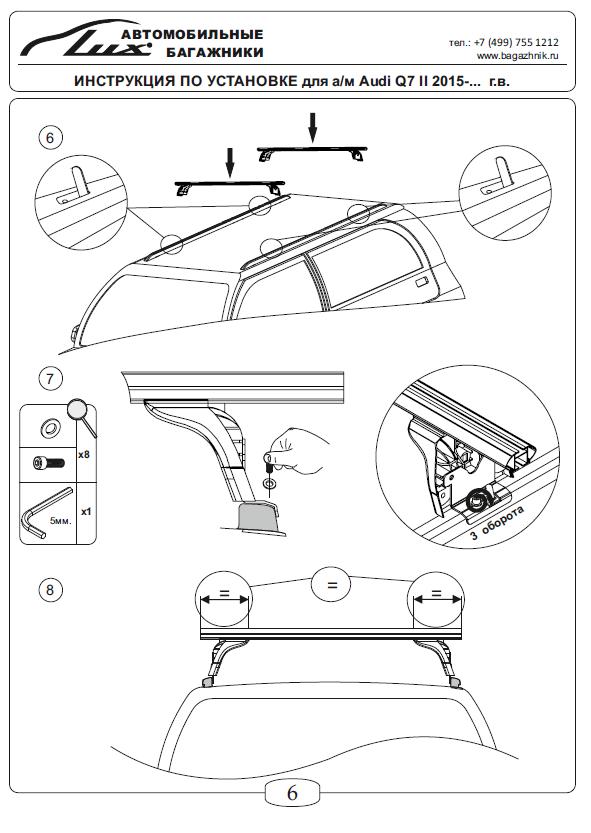 Lux АВТОМОБИЛЬНЫЕ БАГАЖНИКИ

тел.: +7 (499) 755 1212
www.bagazhnik.ru

ИНСТРУКЦИЯ ПО УСТАНОВКЕ для а/м Audi Q7 II 2015-... г.в.

6

7

x8

5мм.

x1

3 оборота

8

=

=

=

6