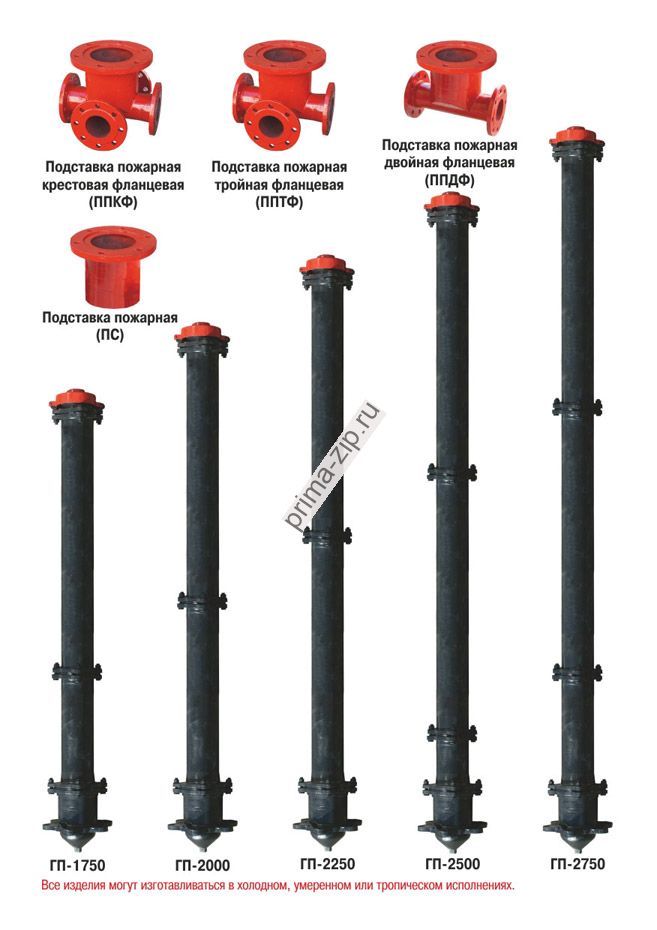 Подставка пожарная крестовая фланцевая (ППКФ)

Подставка пожарная тройная фланцевая (ППТФ)

Подставка пожарная двойная фланцевая (ППДФ)

Подставка пожарная (ПС)

prima-zip.ru

ГП-1750

ГП-2000

ГП-2250

ГП-2500

ГП-2750

Все изделия могут изготавливаться в холодном, умеренном или тропическом исполнениях.