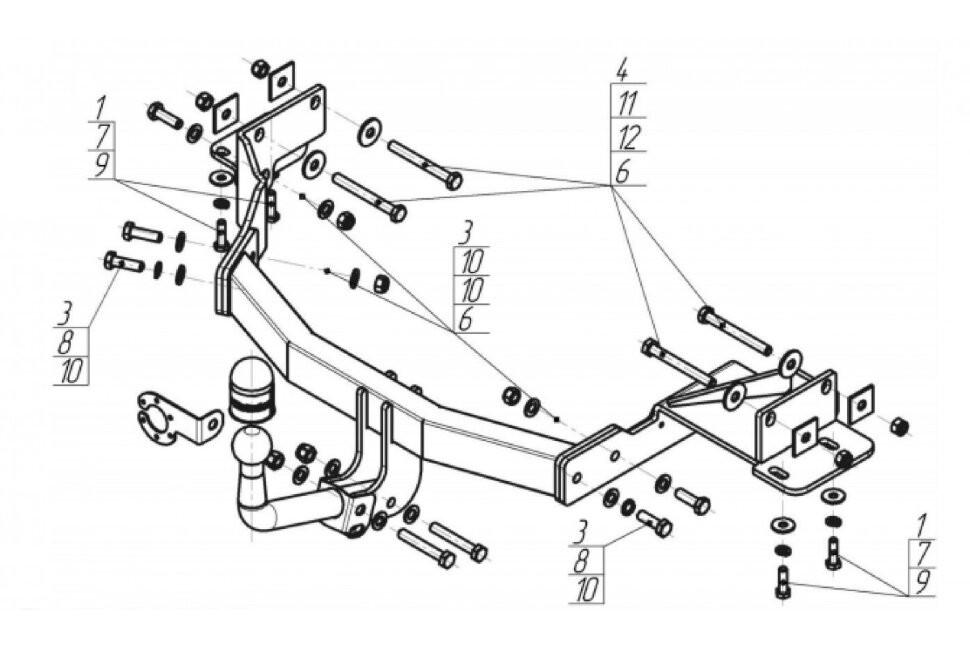 1
7
9

4
11
12
6

3
10
10
6

3
8
10

3
8
10

1
7
9