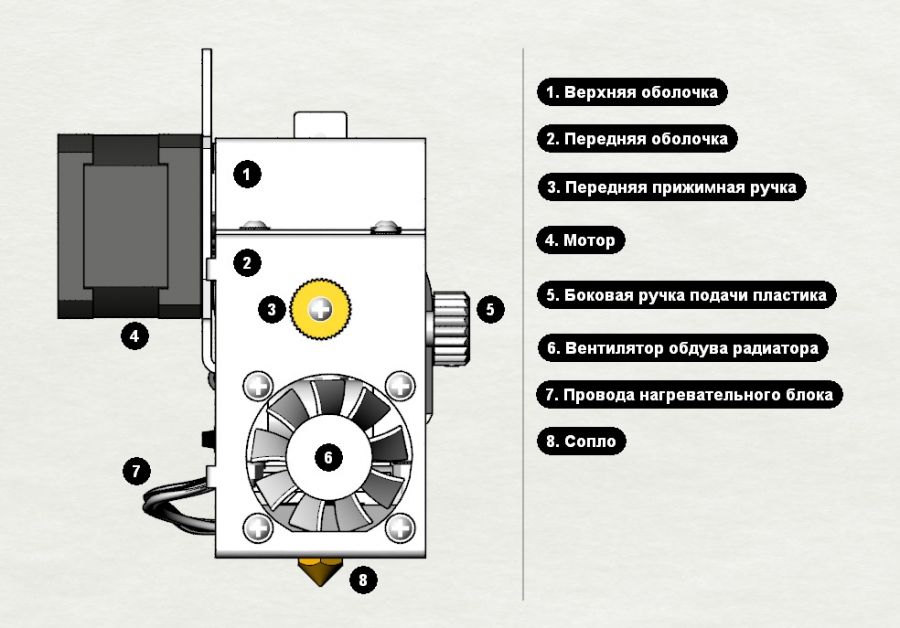 1
2
3
4
5
6
7
8

1. Верхняя оболочка
2. Передняя оболочка
3. Передняя прижимная ручка
4. Мотор
5. Боковая ручка подачи пластика
6. Вентилятор обдува радиатора
7. Провода нагревательного блока
8. Сопло