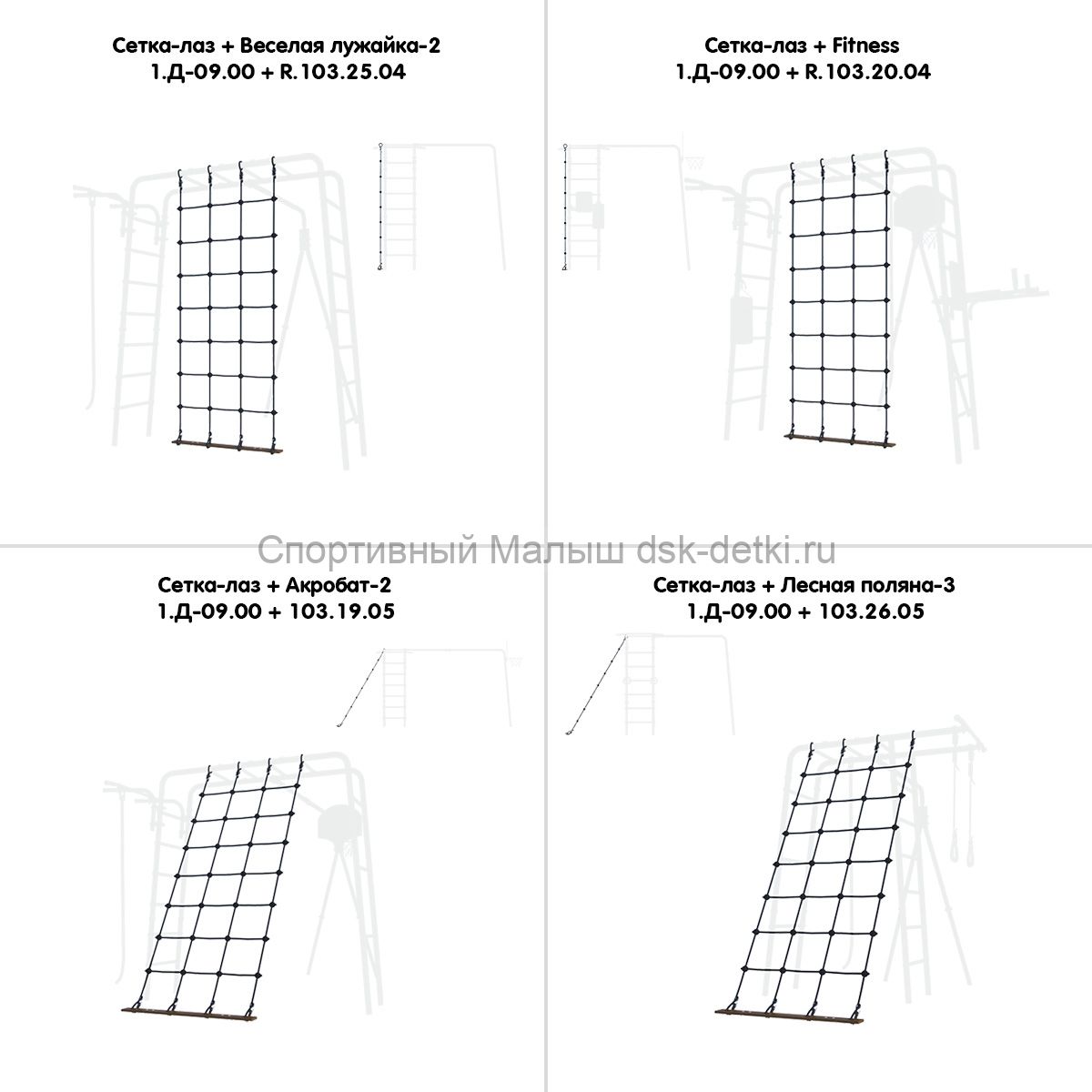 Сетка-лаз + Веселая лужайка-2
1.Д-09.00 + R.103.25.04

Сетка-лаз + Fitness
1.Д-09.00 + R.103.20.04

Спортивный Малыш dsk-detki.ru

Сетка-лаз + Акробат-2
1.Д-09.00 + 103.19.05

Сетка-лаз + Лесная поляна-3
1.Д-09.00 + 103.26.05