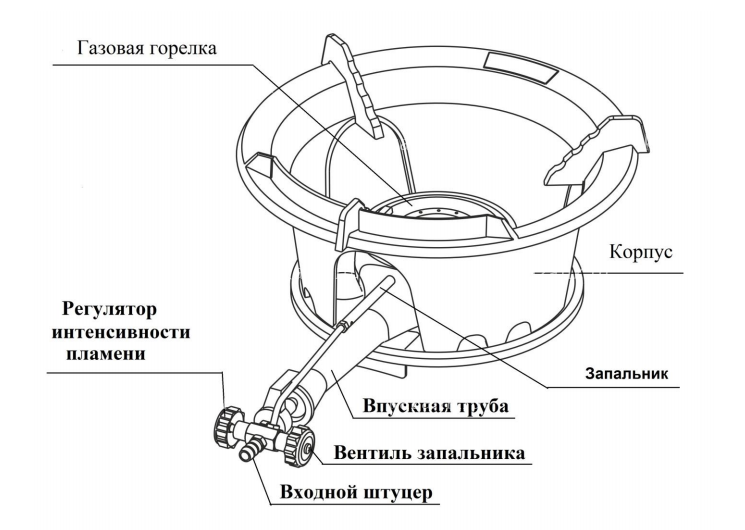 Газовая горелка

Корпус

Регулятор интенсивности пламени

Запальник

Впускная труба

Вентиль запальника

Входной штуцер