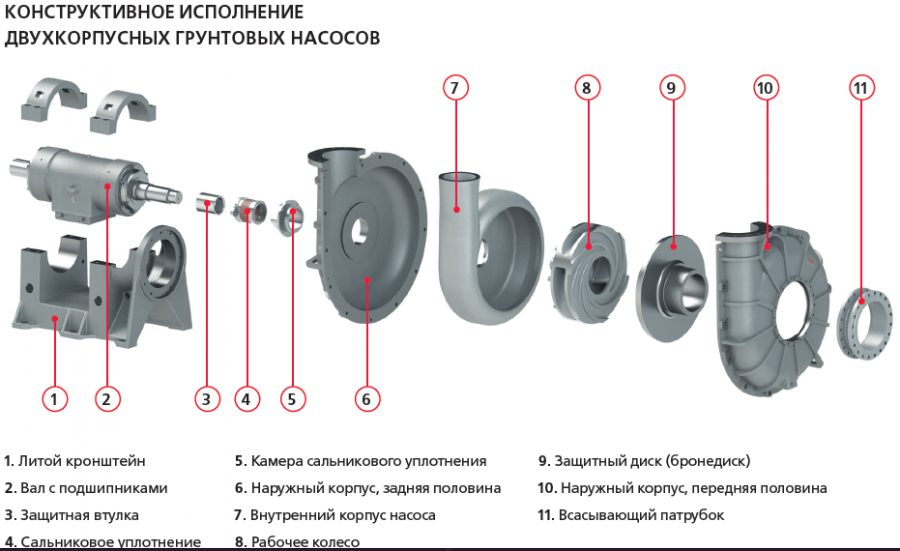 КОНСТРУКТИВНОЕ ИСПОЛНЕНИЕ
ДВУХКОРПУСНЫХ ГРУНТОВЫХ НАСОСОВ

7
8
9
10
11

1
2
3
4
5
6

1. Литой кронштейн
2. Вал с подшипниками
3. Защитная втулка
4. Сальниковое уплотнение

5. Камера сальникового уплотнения
6. Наружный корпус, задняя половина
7. Внутренний корпус насоса
8. Рабочее колесо

9. Защитный диск (бронедиск)
10. Наружный корпус, передняя половина
11. Всасывающий патрубок