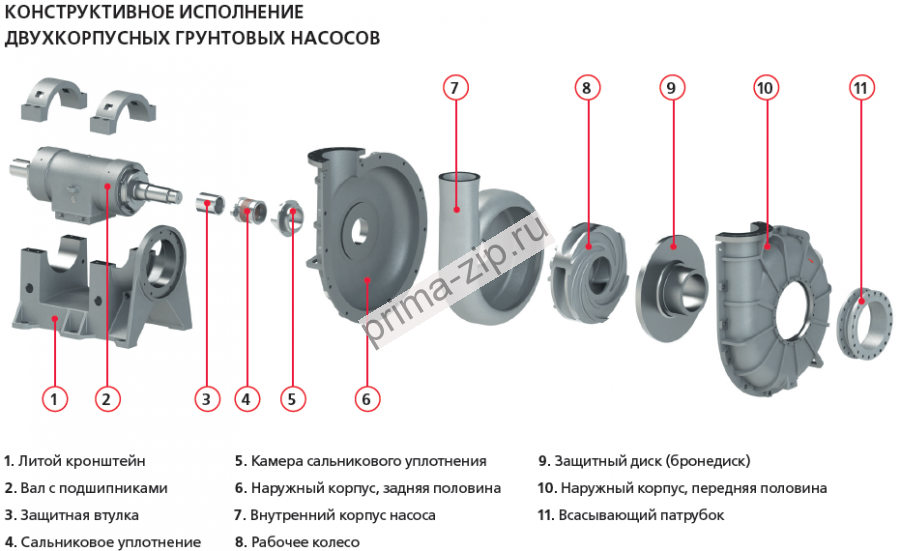 КОНСТРУКТИВНОЕ ИСПОЛНЕНИЕ
ДВУХКОРПУСНЫХ ГРУНТОВЫХ НАСОСОВ

7
8
9
10
11

prima-zip.ru

1
2
3
4
5
6

1. Литой кронштейн
2. Вал с подшипниками
3. Защитная втулка
4. Сальниковое уплотнение

5. Камера сальникового уплотнения
6. Наружный корпус, задняя половина
7. Внутренний корпус насоса
8. Рабочее колесо

9. Защитный диск (бронедиск)
10. Наружный корпус, передняя половина
11. Всасывающий патрубок