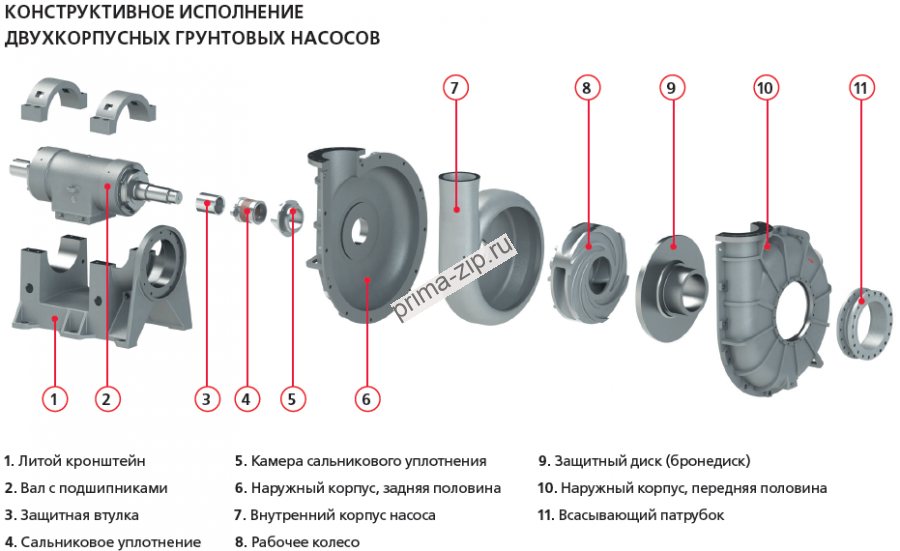 КОНСТРУКТИВНОЕ ИСПОЛНЕНИЕ
ДВУХКОРПУСНЫХ ГРУНТОВЫХ НАСОСОВ

7
8
9
10
11

prima-zip.ru

1
2
3
4
5
6

1. Литой кронштейн
2. Вал с подшипниками
3. Защитная втулка
4. Сальниковое уплотнение

5. Камера сальникового уплотнения
6. Наружный корпус, задняя половина
7. Внутренний корпус насоса
8. Рабочее колесо

9. Защитный диск (бронедиск)
10. Наружный корпус, передняя половина
11. Всасывающий патрубок