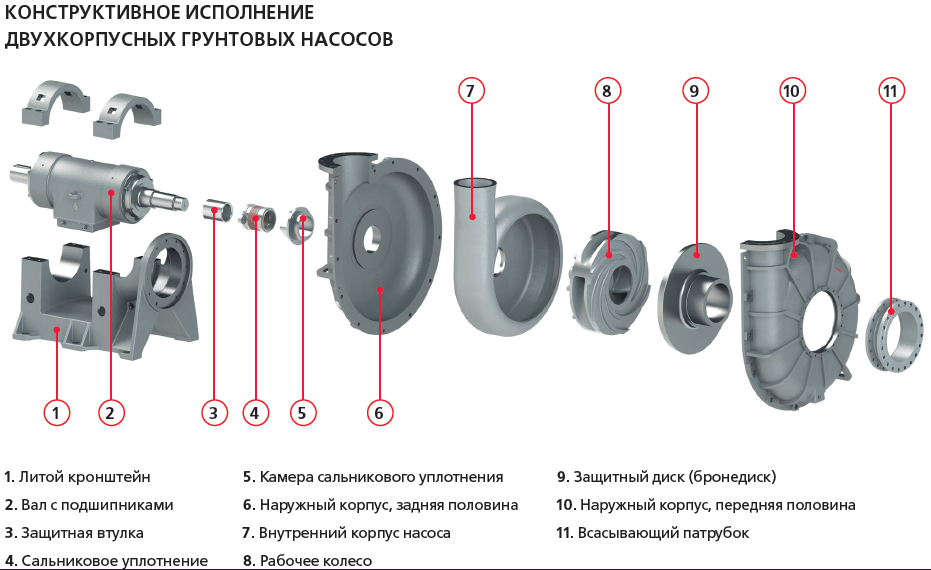 КОНСТРУКТИВНОЕ ИСПОЛНЕНИЕ
ДВУХКОРПУСНЫХ ГРУНТОВЫХ НАСОСОВ

7
8
9
10
11
1
2
3
4
5
6

1. Литой кронштейн
2. Вал с подшипниками
3. Защитная втулка
4. Сальниковое уплотнение

5. Камера сальникового уплотнения
6. Наружный корпус, задняя половина
7. Внутренний корпус насоса
8. Рабочее колесо

9. Защитный диск (бронедиск)
10. Наружный корпус, передняя половина
11. Всасывающий патрубок