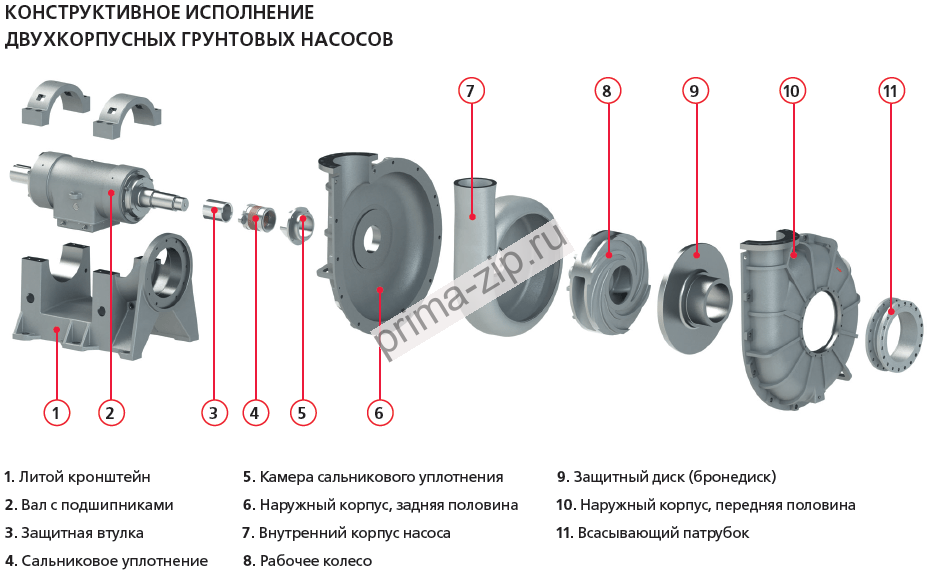 КОНСТРУКТИВНОЕ ИСПОЛНЕНИЕ
ДВУХКОРПУСНЫХ ГРУНТОВЫХ НАСОСОВ

7
8
9
10
11

prima-zip.ru

1
2
3
4
5
6

1. Литой кронштейн
2. Вал с подшипниками
3. Защитная втулка
4. Сальниковое уплотнение

5. Камера сальникового уплотнения
6. Наружный корпус, задняя половина
7. Внутренний корпус насоса
8. Рабочее колесо

9. Защитный диск (бронедиск)
10. Наружный корпус, передняя половина
11. Всасывающий патрубок