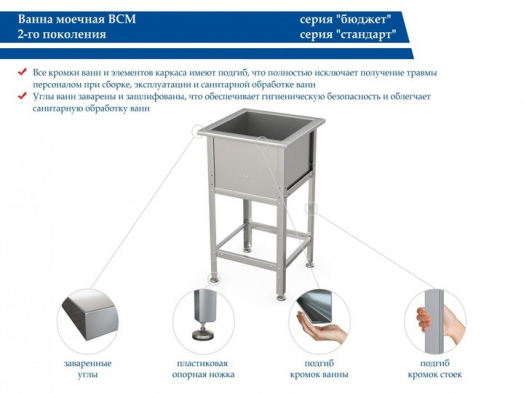 Ванна моечная ВСМ
2-го поколения

серия "бюджет"
серия "стандарт"

Все кромки ванн и элементов каркаса имеют подгиб, что полностью исключает получение травмы персоналом при сборке, эксплуатации и санитарной обработке ванн

Углы ванн заварены и зашлифованы, что обеспечивает гигиеническую безопасность и облегчает санитарную обработку ванн

заваренные углы

пластиковая опорная ножка

подгиб кромок ванны

подгиб кромок стоек