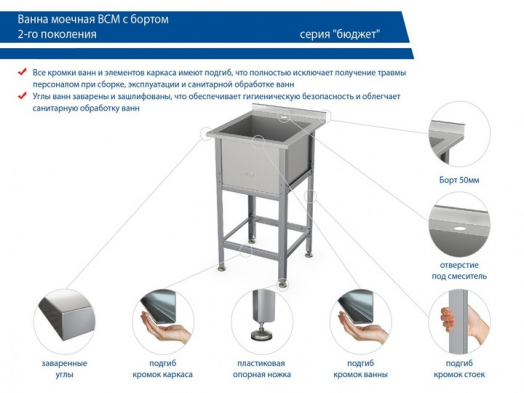 Ванна моечная ВСМ с бортом
2-го поколения

серия "бюджет"

Все кромки ванн и элементов каркаса имеют подгиб, что полностью исключает получение травмы персоналом при сборке, эксплуатации и санитарной обработке ванн

Углы ванн заварены и зашлифованы, что обеспечивает гигиеническую безопасность и облегчает санитарную обработку ванн

Борт 50мм

отверстие
под смеситель

заваренные
углы

подгиб
кромок каркаса

пластиковая
опорная ножка

подгиб
кромок ванны

подгиб
кромок стоек