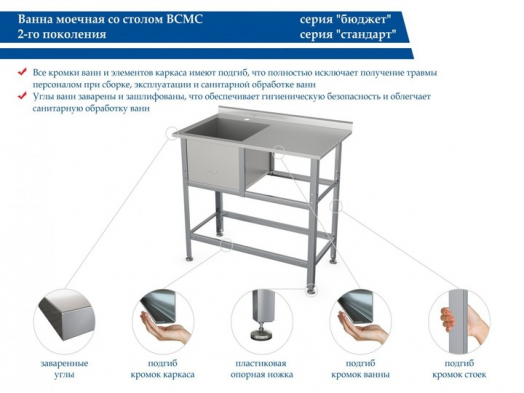 Ванна моечная со столом ВСМС
2-го поколения

серия "бюджет"
серия "стандарт"

Все кромки ванн и элементов каркаса имеют подгиб, что полностью исключает получение травмы персоналом при сборке, эксплуатации и санитарной обработке ванн

Углы ванн заварены и зашлифованы, что обеспечивает гигиеническую безопасность и облегчает санитарную обработку ванн

заваренные углы

подгиб кромок каркаса

пластиковая опорная ножка

подгиб кромок ванны

подгиб кромок стоек