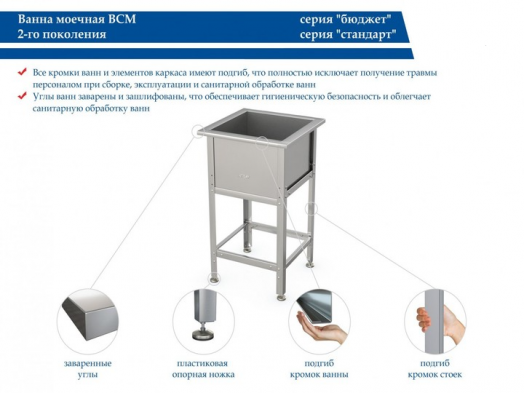 Ванна моечная ВСМ
2-го поколения

серия "бюджет"
серия "стандарт"

Все кромки ванн и элементов каркаса имеют подгиб, что полностью исключает получение травмы персоналом при сборке, эксплуатации и санитарной обработке ванн

Углы ванн заварены и зашлифованы, что обеспечивает гигиеническую безопасность и облегчает санитарную обработку ванн

заваренные углы

пластиковая опорная ножка

подгиб кромок ванны

подгиб кромок стоек