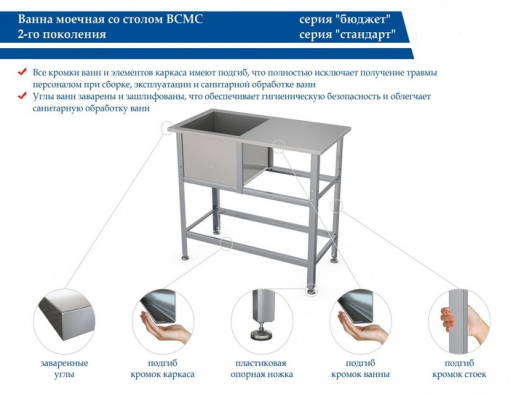 Ванна моечная со столом ВСМС 2-го поколения

серия "бюджет"
серия "стандарт"

Все кромки ванн и элементов каркаса имеют подгиб, что полностью исключает получение травмы персоналом при сборке, эксплуатации и санитарной обработке ванн

Углы ванн заварены и зашлифованы, что обеспечивает гигиеническую безопасность и облегчает санитарную обработку ванн

заваренные углы

подгиб кромок каркаса

пластиковая опорная ножка

подгиб кромок ванны

подгиб кромок стоек