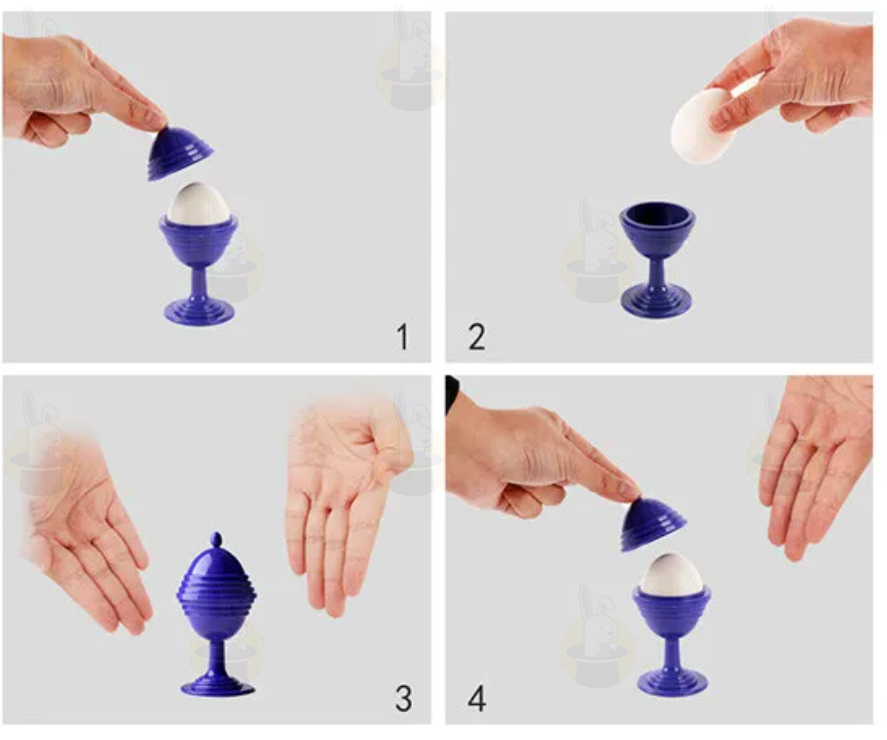 1

2

3

4