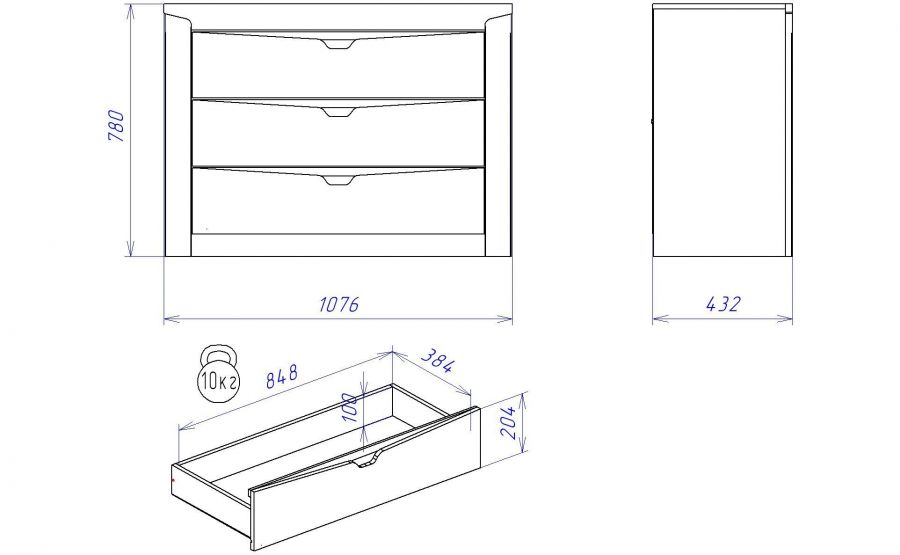 780
1076
432
10кг
848
384
100
204