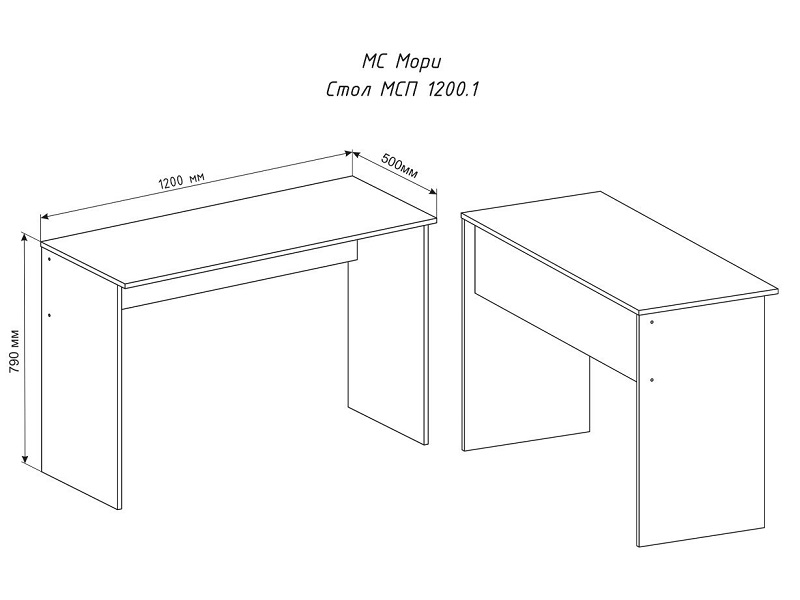 МС Мори
Стол МСП 1200.1

1200 мм

500мм

790 мм