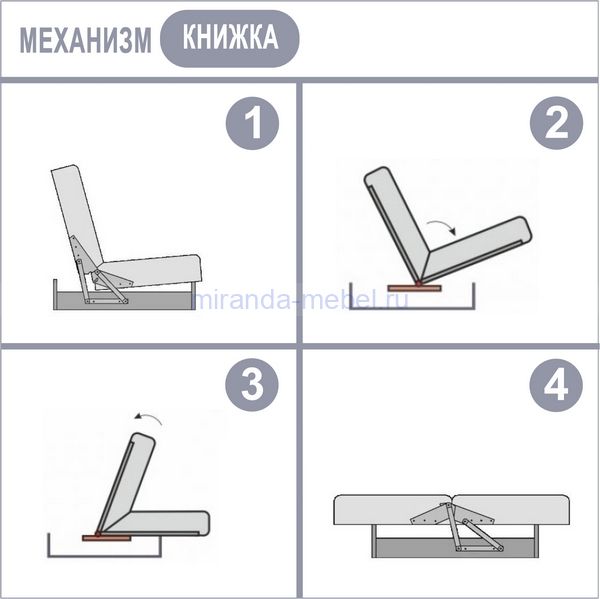 МЕХАНИЗМ КНИЖКА

1

2

miranda-mebel.ru

3

4