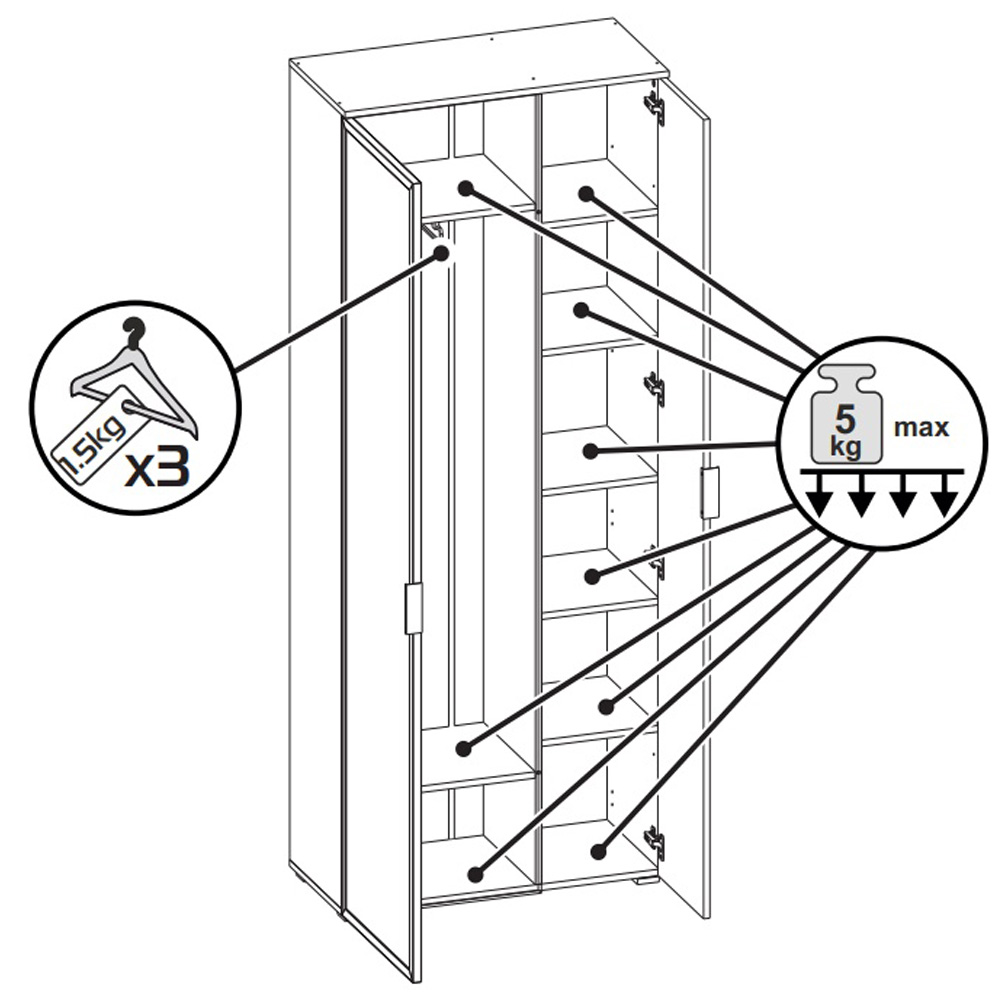 1.5kg
x3
5
kg
max