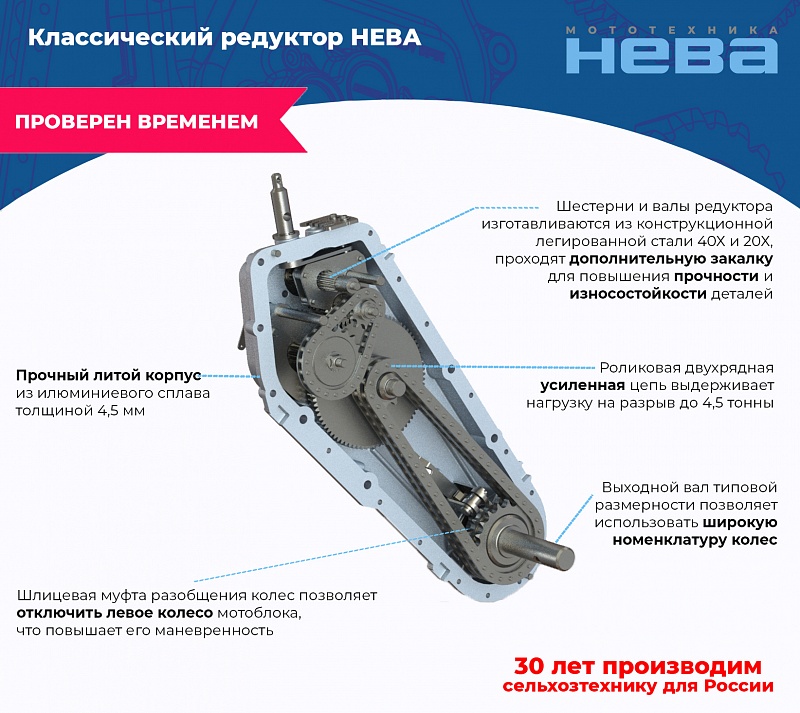 Классический редуктор НЕВА

МОТОТЕХНИКА
НЕВА

ПРОВЕРЕН ВРЕМЕНЕМ

Шестерни и валы редуктора изготавливаются из конструкционной легированной стали 40Х и 20Х, проходят дополнительную закалку для повышения прочности и износостойкости деталей

Прочный литой корпус из илюминиевого сплава толщиной 4,5 мм

Роликовая двухрядная усиленная цепь выдерживает нагрузку на разрыв до 4,5 тонны

Выходной вал типовой размерности позволяет использовать широкую номенклатуру колес

Шлицевая муфта разобщения колес позволяет отключить левое колесо мотоблока, что повышает его маневренность

30 лет производим сельхозтехнику для России