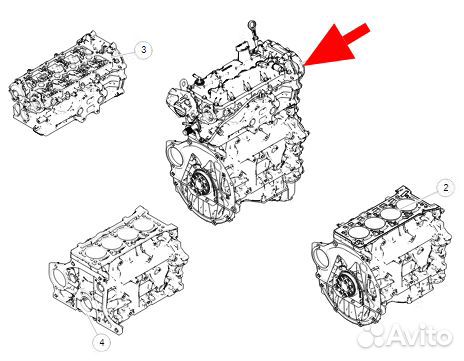 3
2
4
Avito