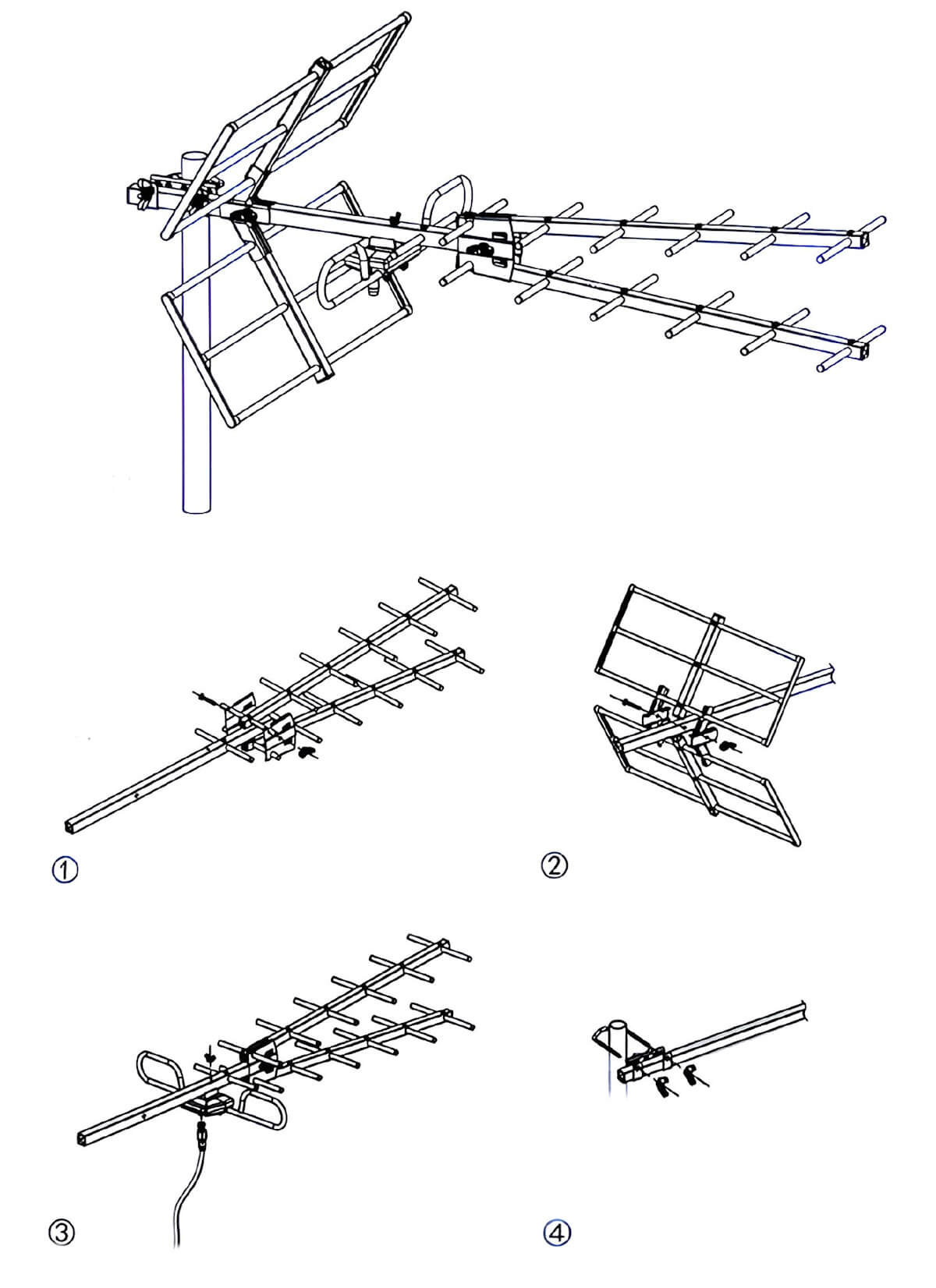 ①

②

③

④