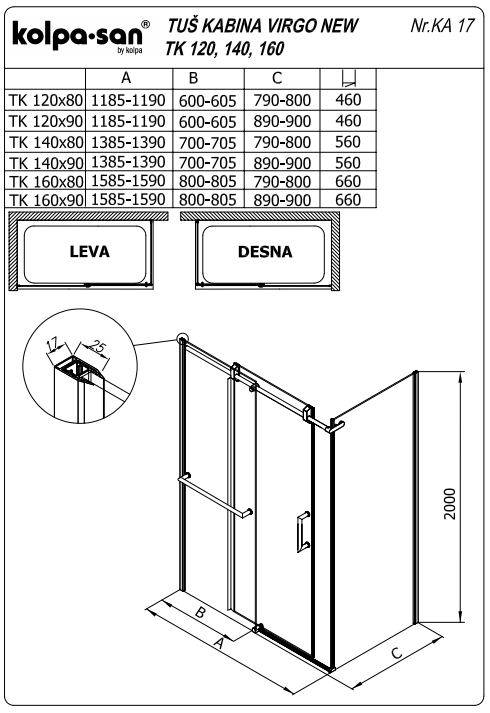 kolpa·san®
by kolpa

TUŠ KABINA VIRGO NEW
TK 120, 140, 160

Nr.KA 17

| | A | B | C | |
|---|---|---|---|---|
| TK 120x80 | 1185-1190 | 600-605 | 790-800 | 460 |
| TK 120x90 | 1185-1190 | 600-605 | 890-900 | 460 |
| TK 140x80 | 1385-1390 | 700-705 | 790-800 | 560 |
| TK 140x90 | 1385-1390 | 700-705 | 890-900 | 560 |
| TK 160x80 | 1585-1590 | 800-805 | 790-800 | 660 |
| TK 160x90 | 1585-1590 | 800-805 | 890-900 | 660 |

LEVA

DESNA

17
25

2000

B
A
C