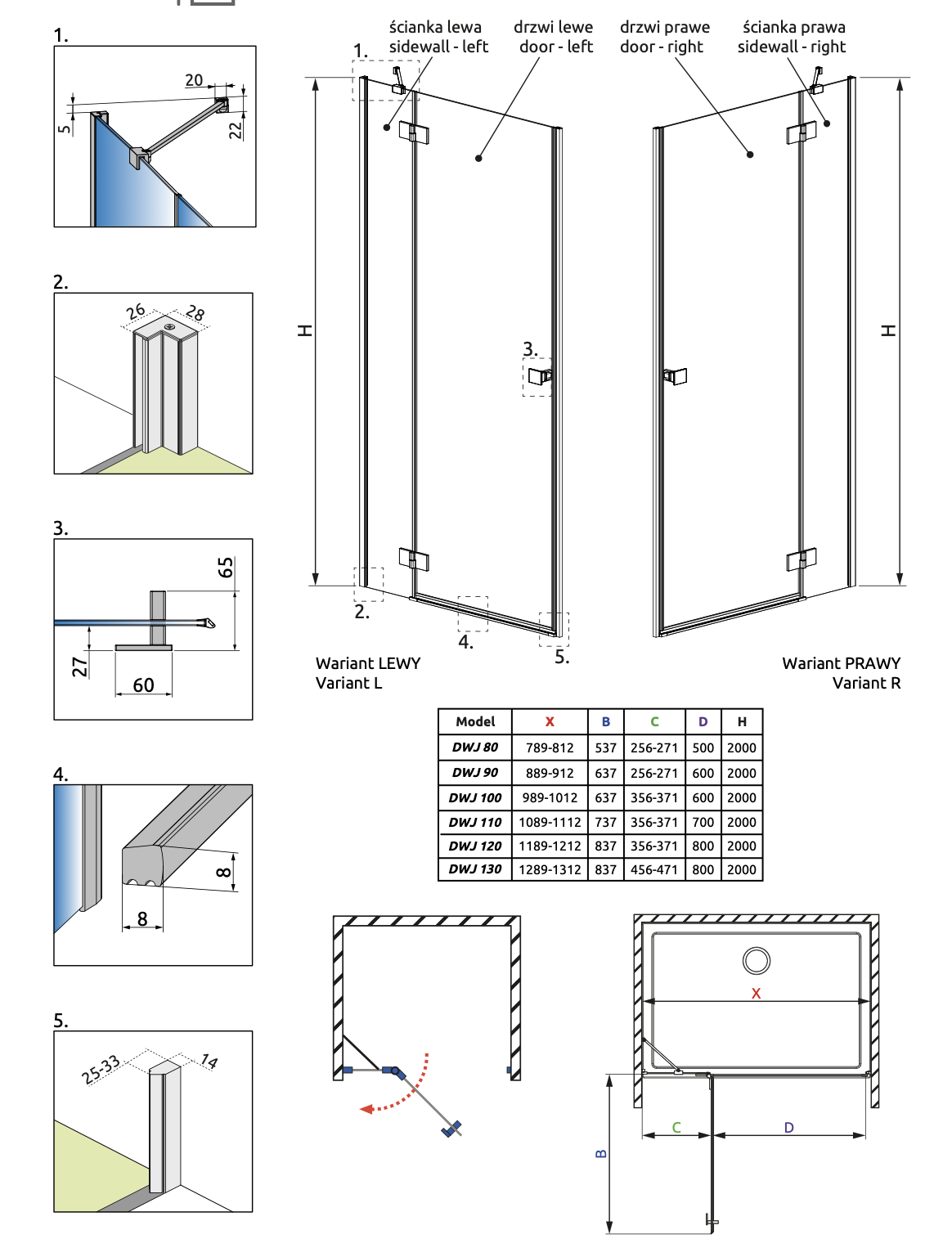 1.

20
5
22

2.

26
28

3.

65
27
60

4.

8
8

5.

25-33
14

ścianka lewa sidewall - left

drzwi lewe door - left

drzwi prawe door - right

ścianka prawa sidewall - right

1.

H

3.

2.

4.

5.

H

Wariant LEWY
Variant L

Wariant PRAWY
Variant R

| Model | X | B | C | D | H |
|---|---|---|---|---|---|
| DWJ 80 | 789-812 | 537 | 256-271 | 500 | 2000 |
| DWJ 90 | 889-912 | 637 | 256-271 | 600 | 2000 |
| DWJ 100 | 989-1012 | 637 | 356-371 | 600 | 2000 |
| DWJ 110 | 1089-1112 | 737 | 356-371 | 700 | 2000 |
| DWJ 120 | 1189-1212 | 837 | 356-371 | 800 | 2000 |
| DWJ 130 | 1289-1312 | 837 | 456-471 | 800 | 2000 |

X

C
D
B