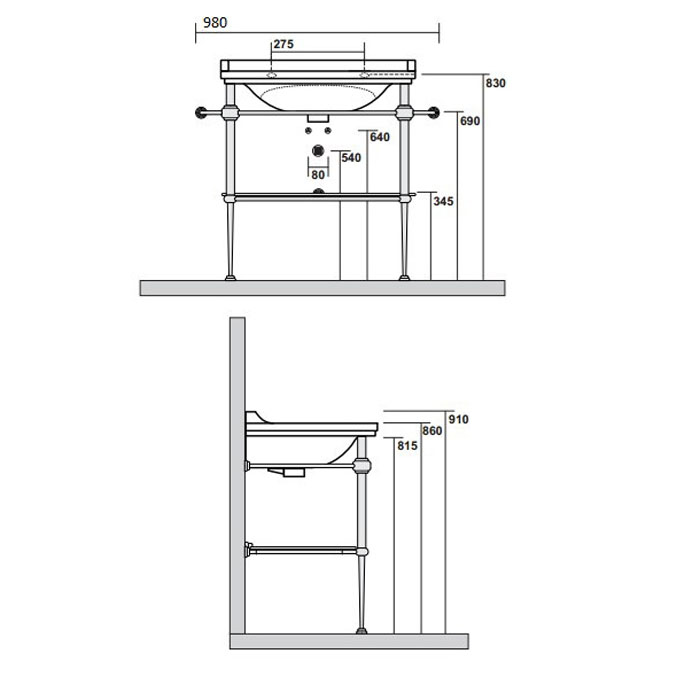 980
275
830
690
640
540
80
345
910
860
815