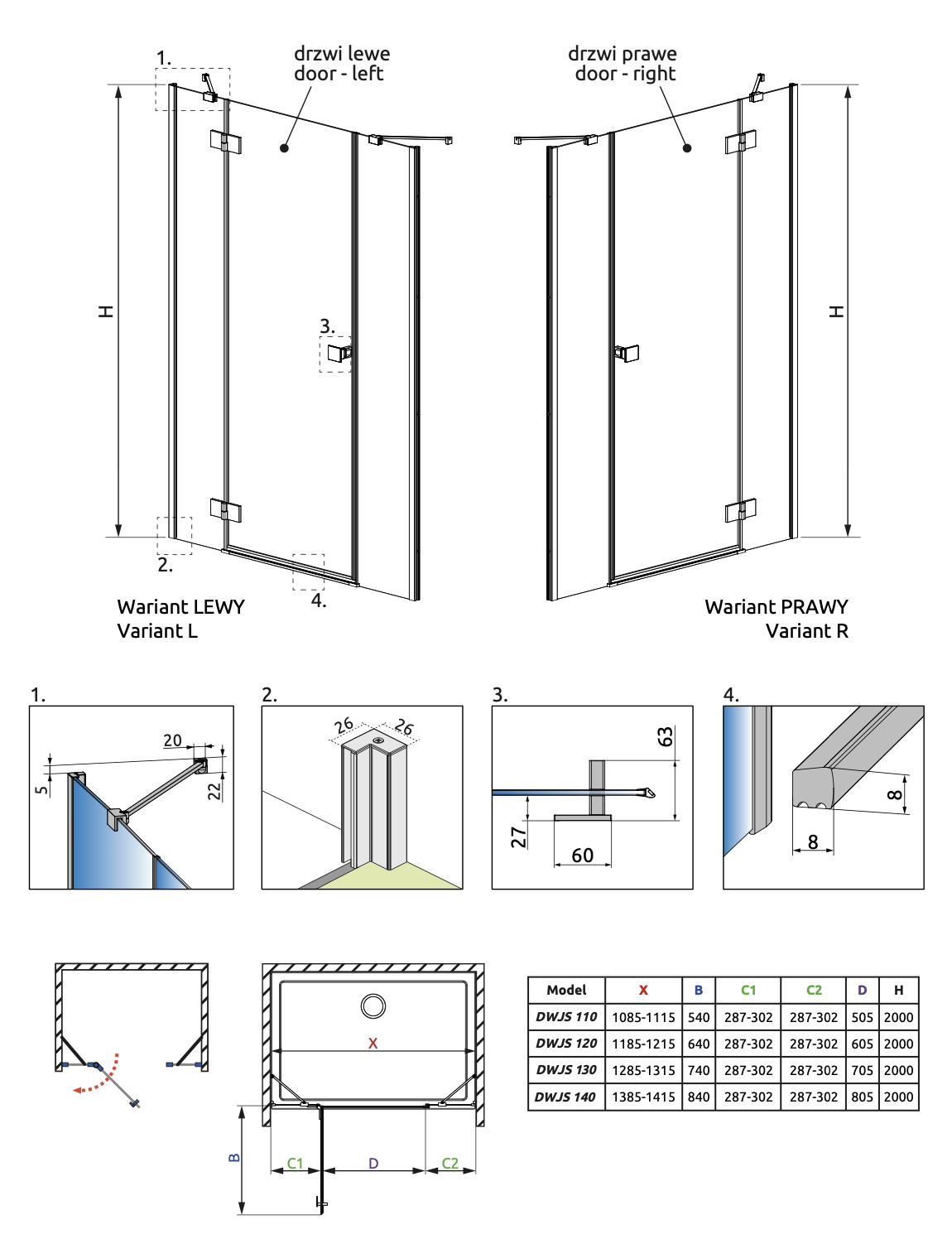 1.

drzwi lewe
door - left

drzwi prawe
door - right

H

3.

H

2.

4.

Wariant LEWY
Variant L

Wariant PRAWY
Variant R

1.

20

5

22

2.

26

26

3.

63

27

60

4.

8

8

X

B

C1

D

C2

| Model | X | B | C1 | C2 | D | H |
|---|---|---|---|---|---|---|
| DWJS 110 | 1085-1115 | 540 | 287-302 | 287-302 | 505 | 2000 |
| DWJS 120 | 1185-1215 | 640 | 287-302 | 287-302 | 605 | 2000 |
| DWJS 130 | 1285-1315 | 740 | 287-302 | 287-302 | 705 | 2000 |
| DWJS 140 | 1385-1415 | 840 | 287-302 | 287-302 | 805 | 2000 |