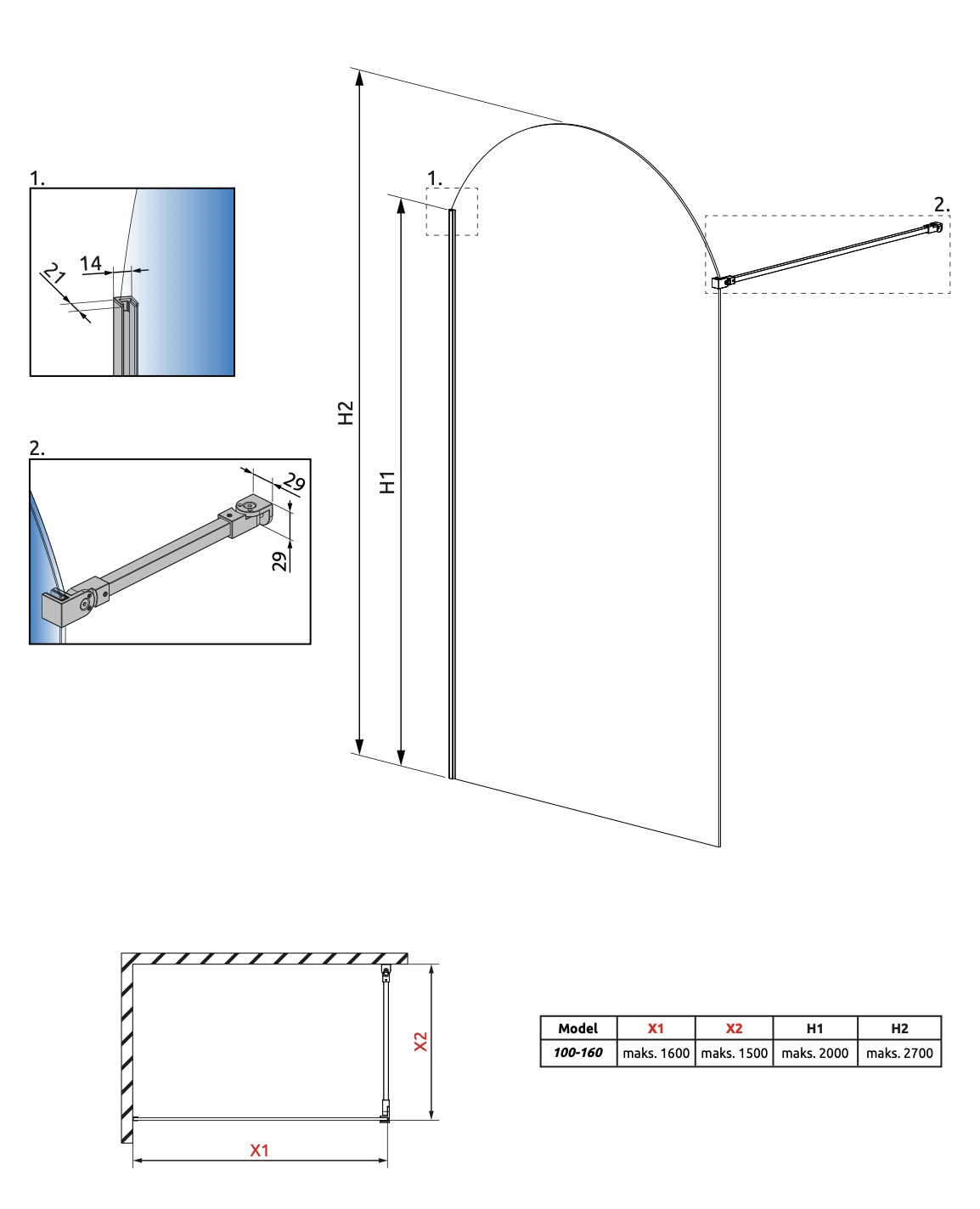 1.

21

14

2.

29

29

H2

H1

1.

2.

X2

X1

| Model | X1 | X2 | H1 | H2 |
|---|---|---|---|---|
| 100-160 | maks. 1600 | maks. 1500 | maks. 2000 | maks. 2700 |