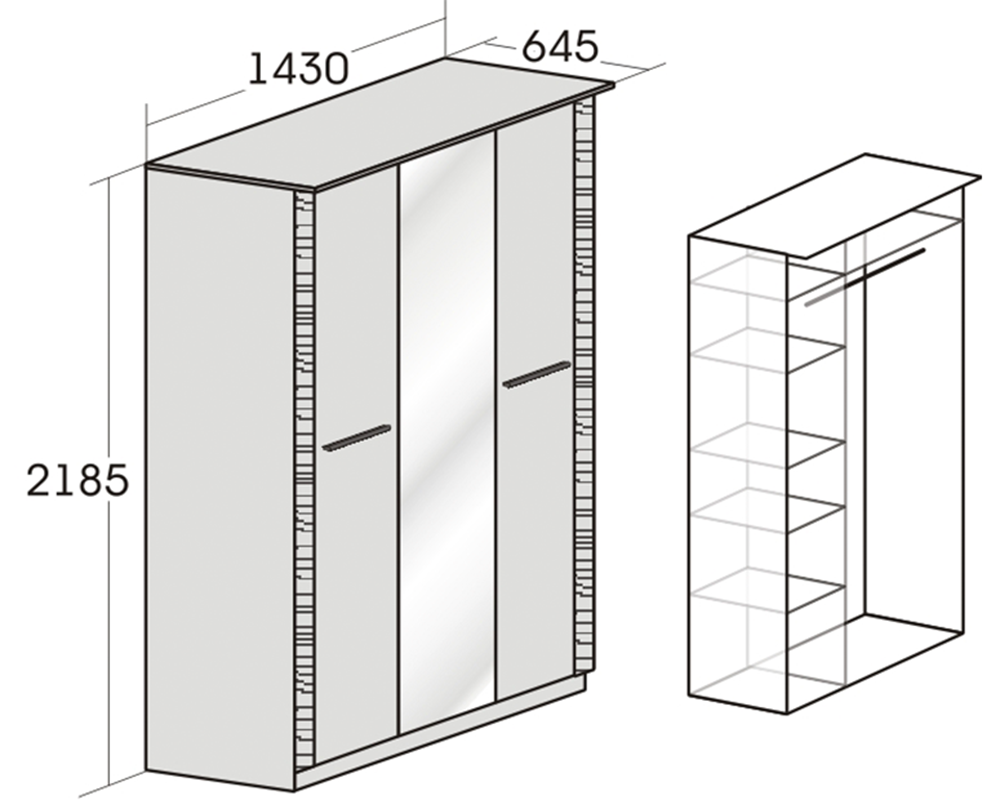 1430
645
2185