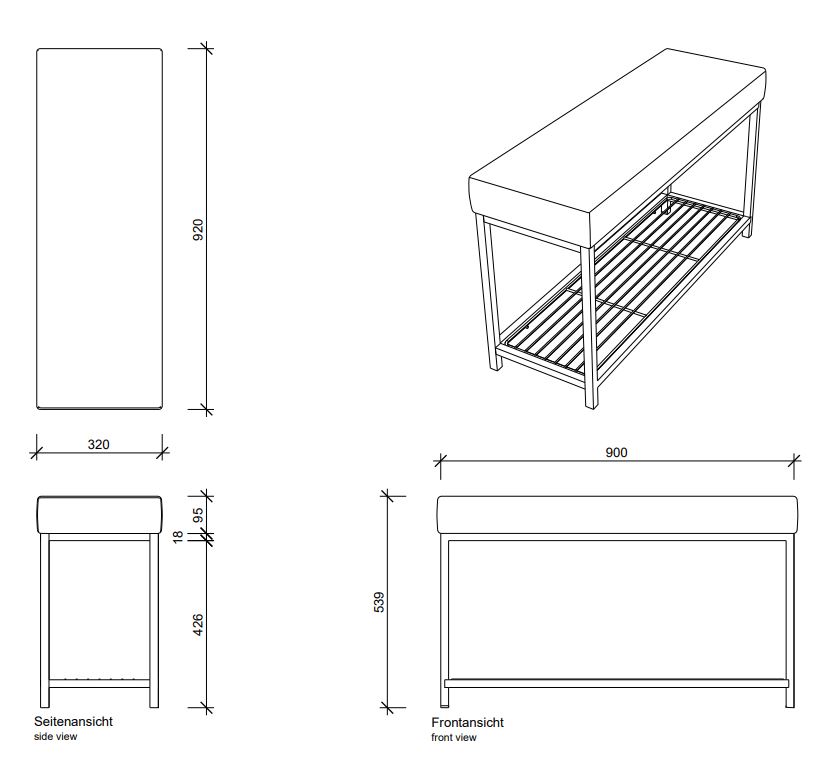 920

320

900

95

18

426

539

Seitenansicht
side view

Frontansicht
front view