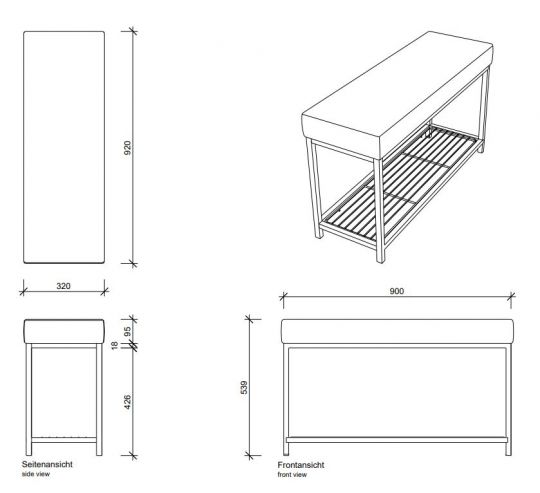 920

320

95

18

426

Seitenansicht
side view

900

539

Frontansicht
front view