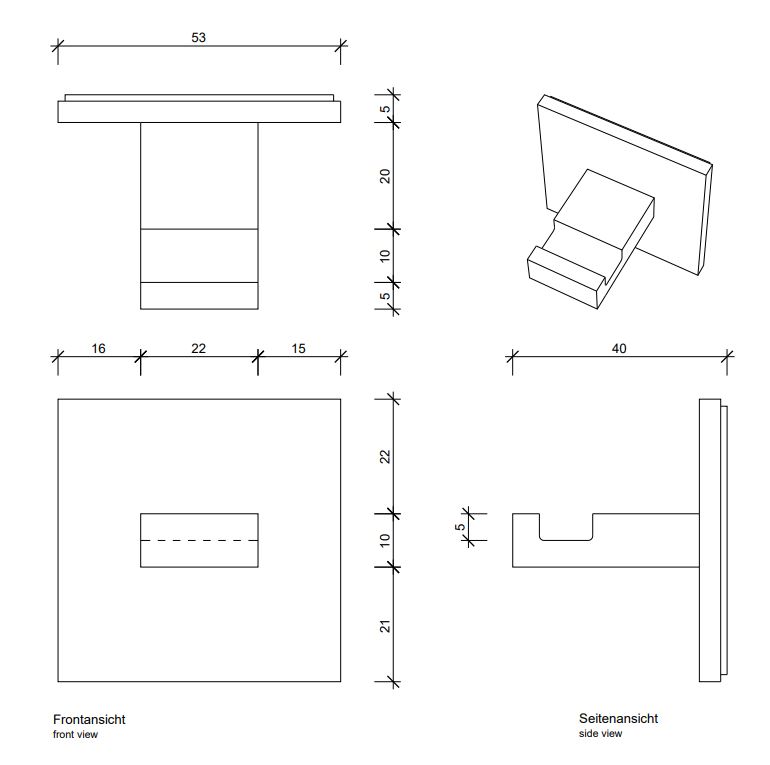 53

5
20
10
5

16 22 15

40

22
10
21

5

Frontansicht
front view

Seitenansicht
side view