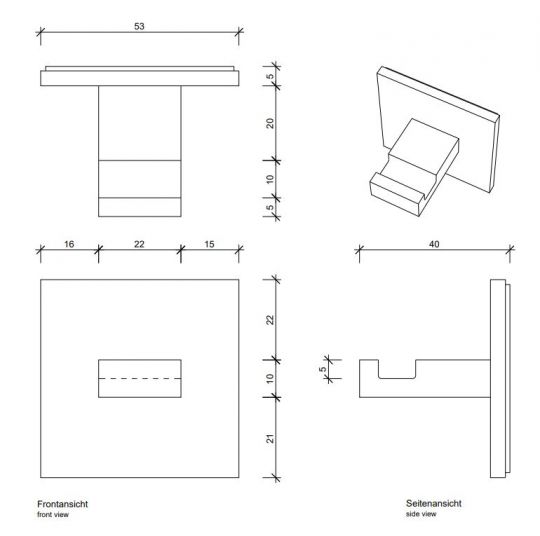 53

5
20
10
5

16 22 15

40

22
10
21

5

Frontansicht
front view

Seitenansicht
side view