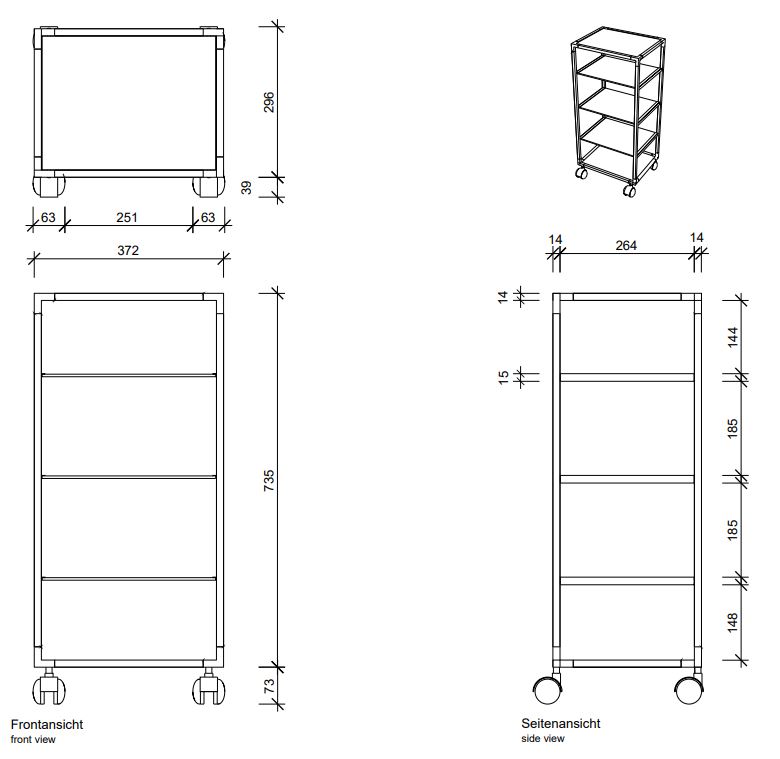 296
39
63
251
63
372
735
73
Frontansicht
front view

14
264
14
14
15
144
185
185
148
Seitenansicht
side view