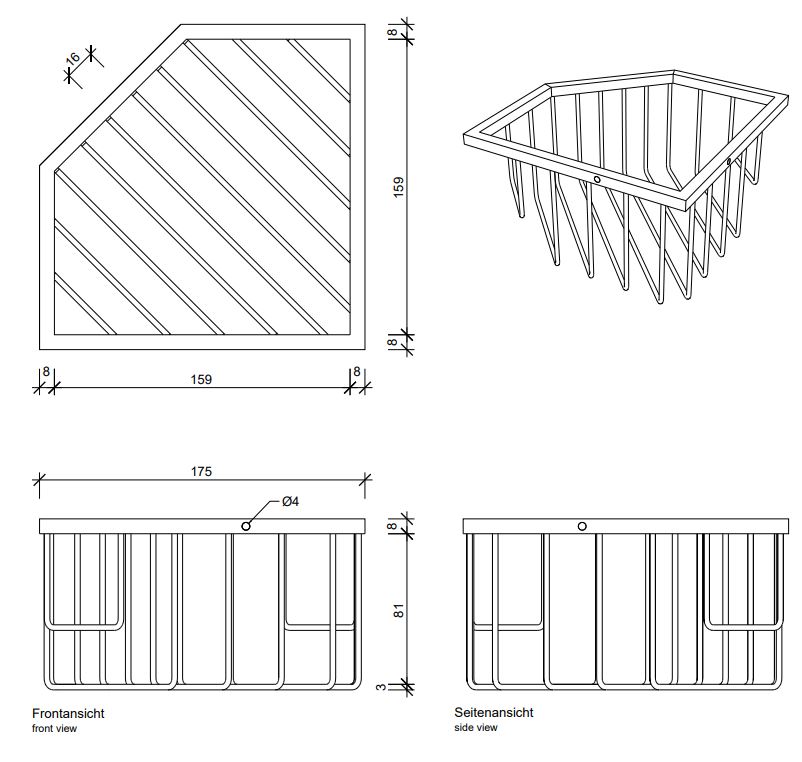 16

8

159

8

8

159

8

175

Ø4

8

81

3

Frontansicht
front view

Seitenansicht
side view