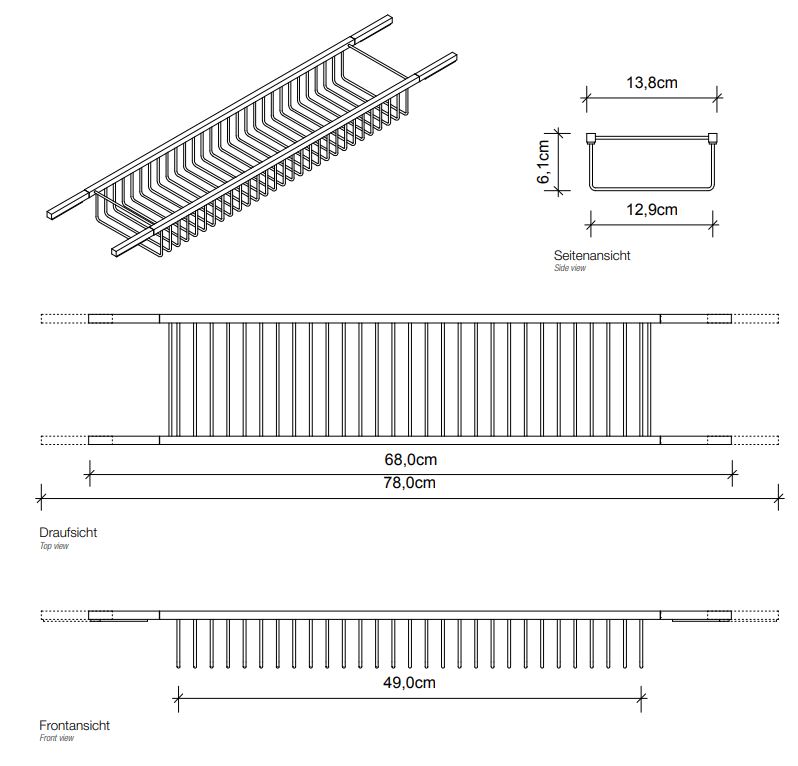 13,8cm

6,1cm

12,9cm

Seitenansicht
Side view

68,0cm

78,0cm

Draufsicht
Top view

49,0cm

Frontansicht
Front view