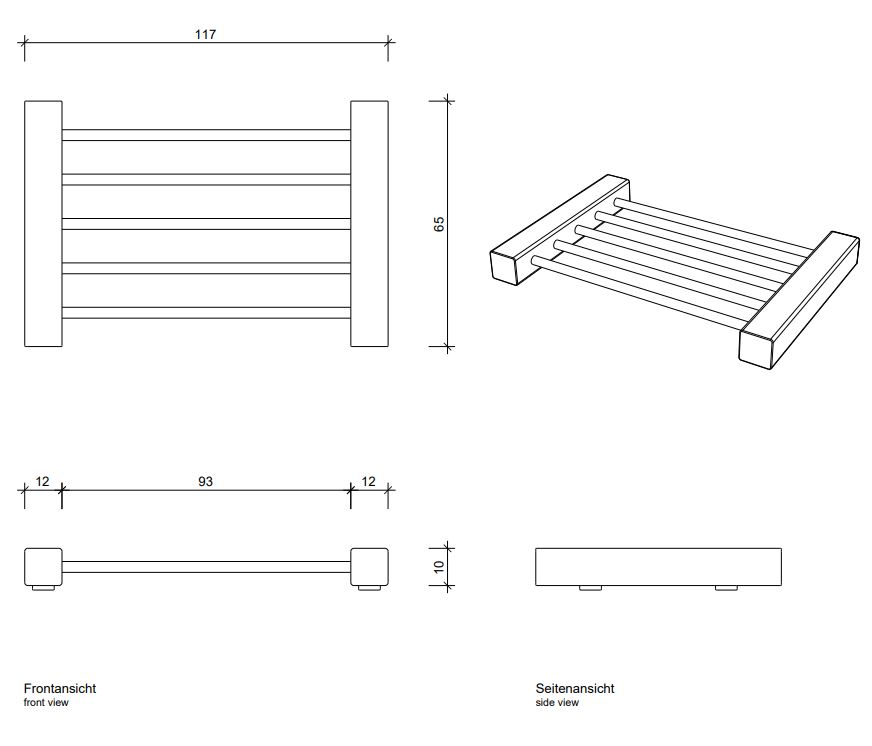 117

65

12

93

12

10

Frontansicht
front view

Seitenansicht
side view