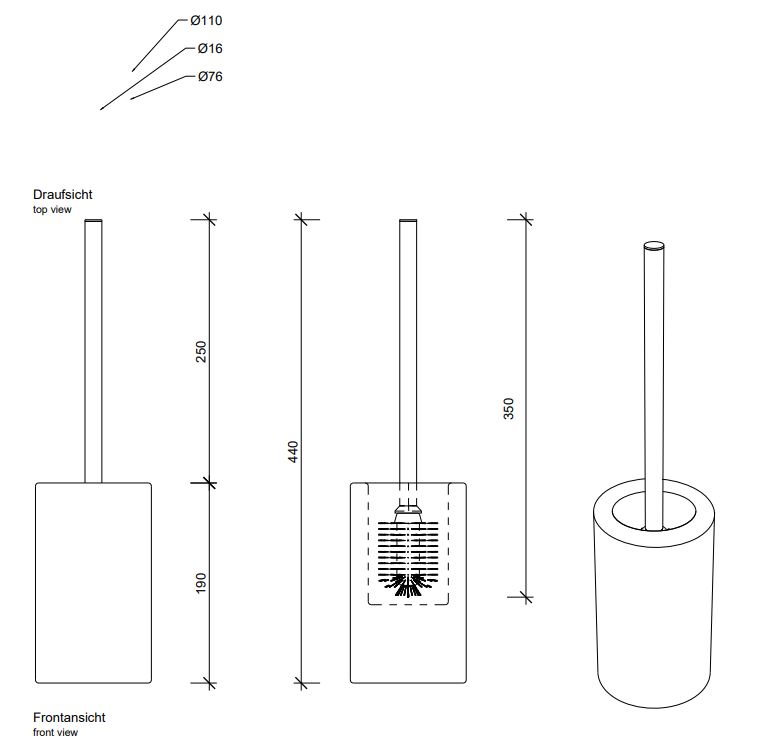 Ø110
Ø16
Ø76

Draufsicht
top view

250
190
440
350

Frontansicht
front view