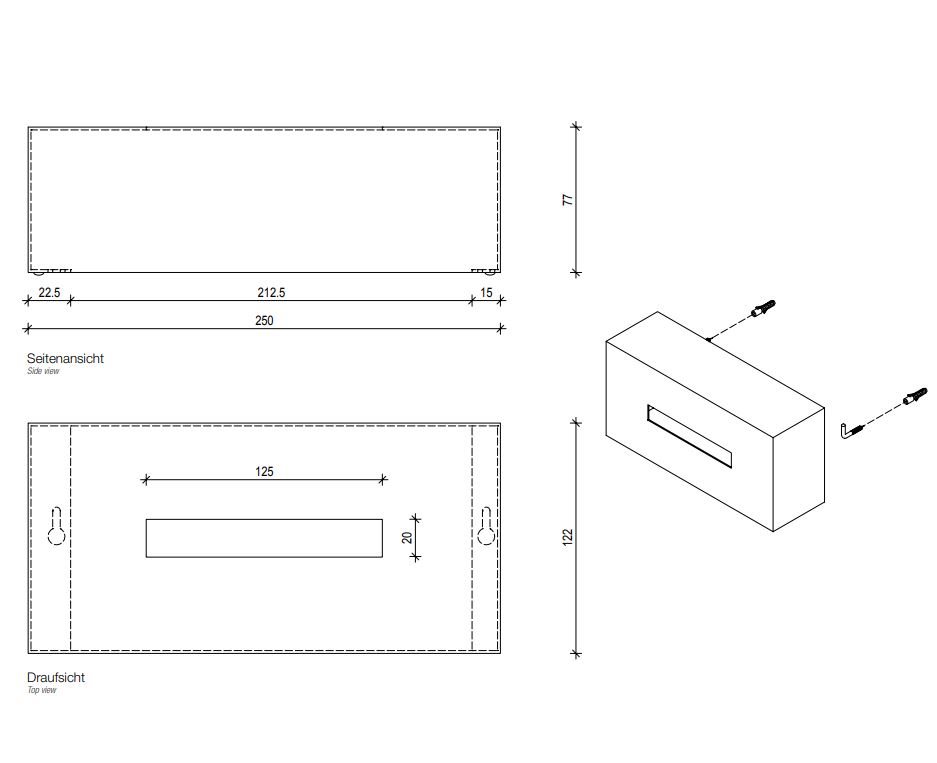 77

22.5
212.5
15
250

Seitenansicht
Side view

125
20
122

Draufsicht
Top view