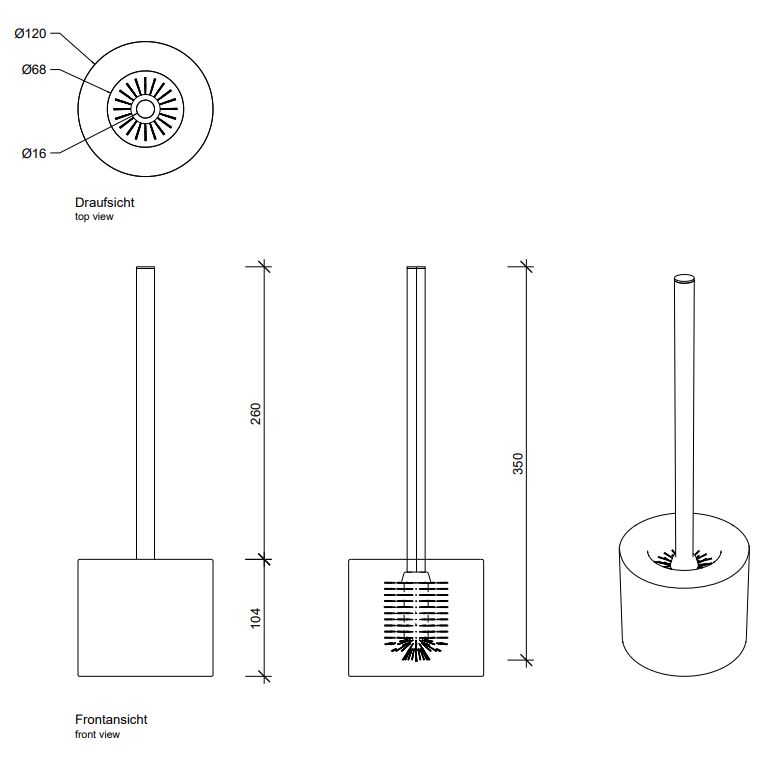 Ø120
Ø68
Ø16

Draufsicht
top view

260
104
350

Frontansicht
front view