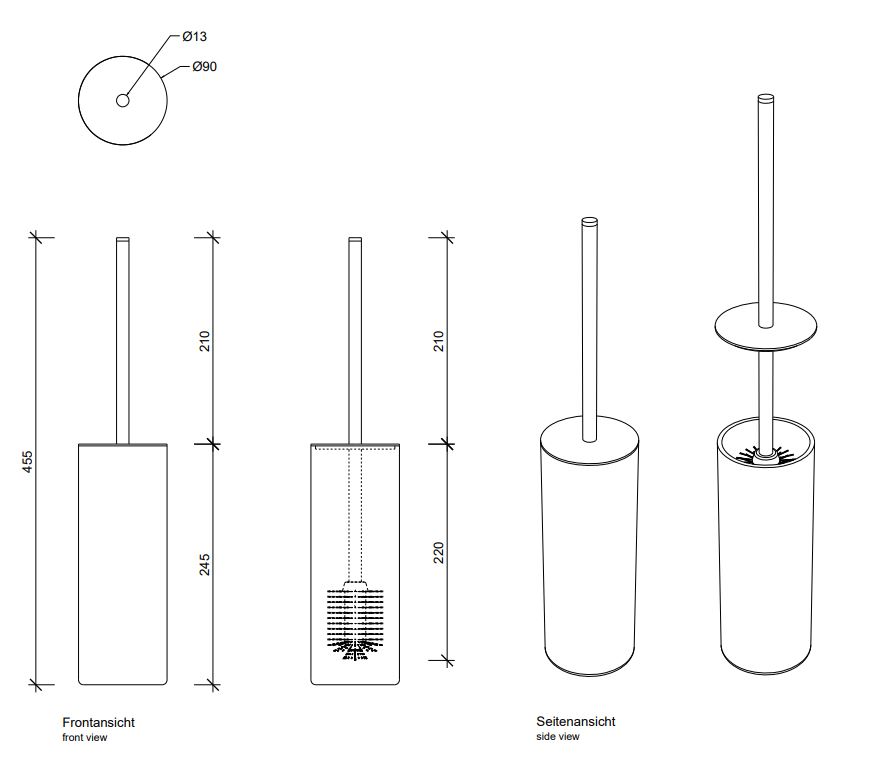 Ø13
Ø90

455

210

245

210

220

Frontansicht
front view

Seitenansicht
side view