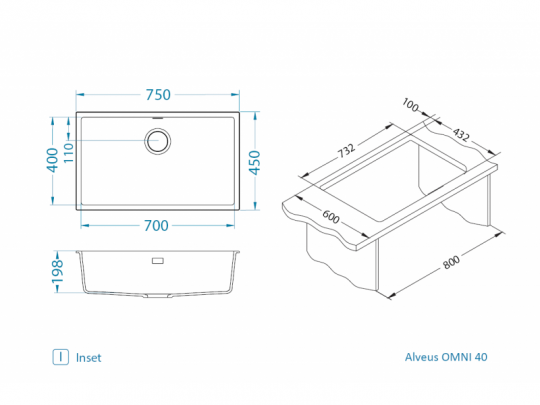 750
400
110
450
700
198
100
432
732
600
800
I Inset
Alveus OMNI 40