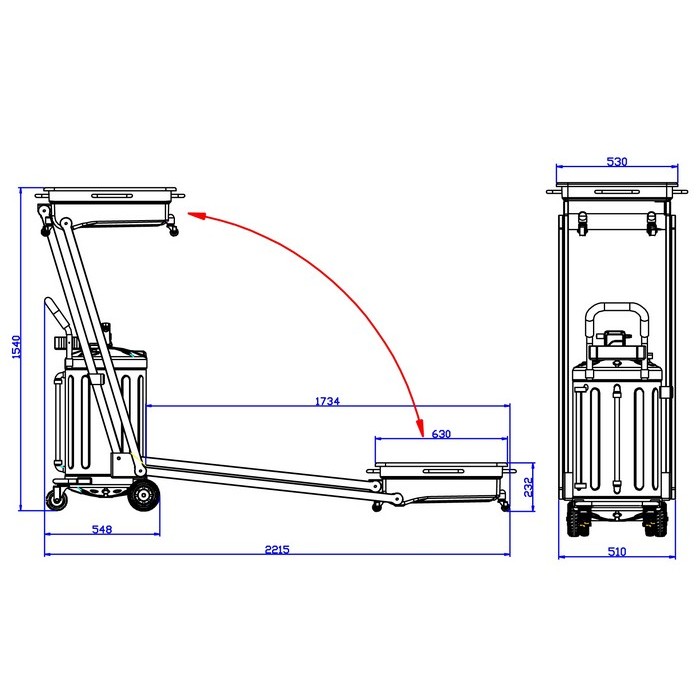 530

1540

1734

630

232

548

2215

510