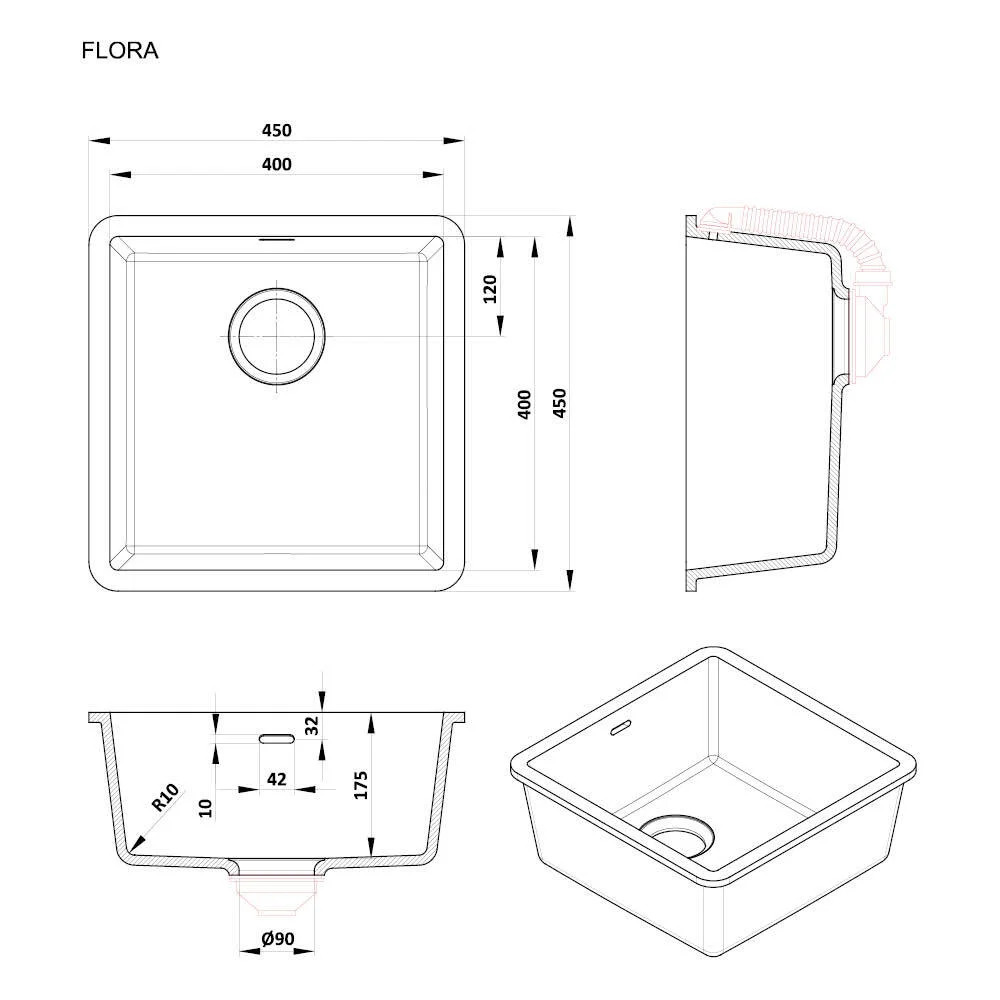 FLORA

450
400
120
400
450

32
42
10
175
R10
Ø90