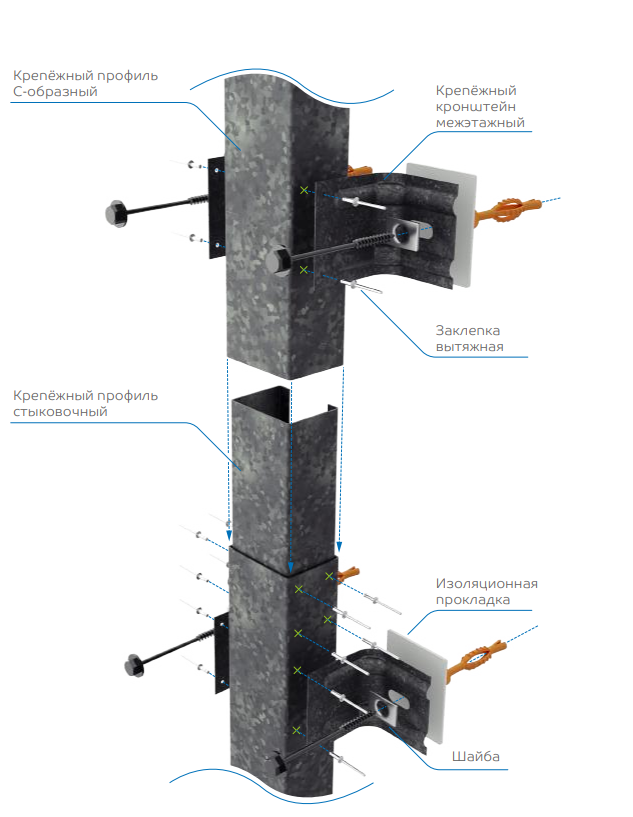 Крепёжный профиль С-образный

Крепёжный кронштейн межэтажный

Заклепка вытяжная

Крепёжный профиль стыковочный

Изоляционная прокладка

Шайба