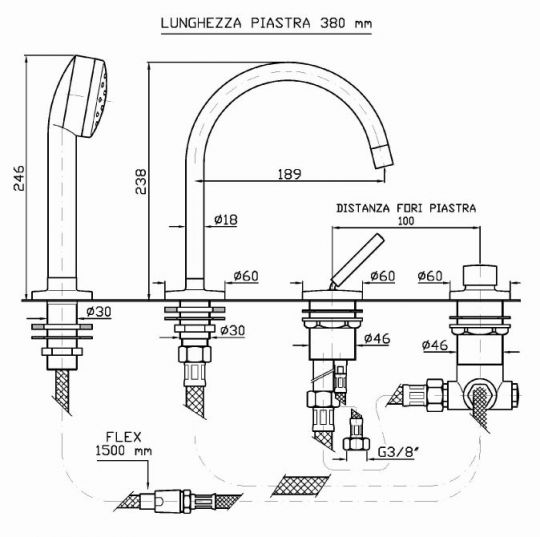 LUNGHEZZA PIASTRA 380 mm

246

238

189

DISTANZA FORI PIASTRA

100

ø18

ø60

ø60

ø60

ø30

ø30

ø46

ø46

FLEX
1500 mm

G3/8"