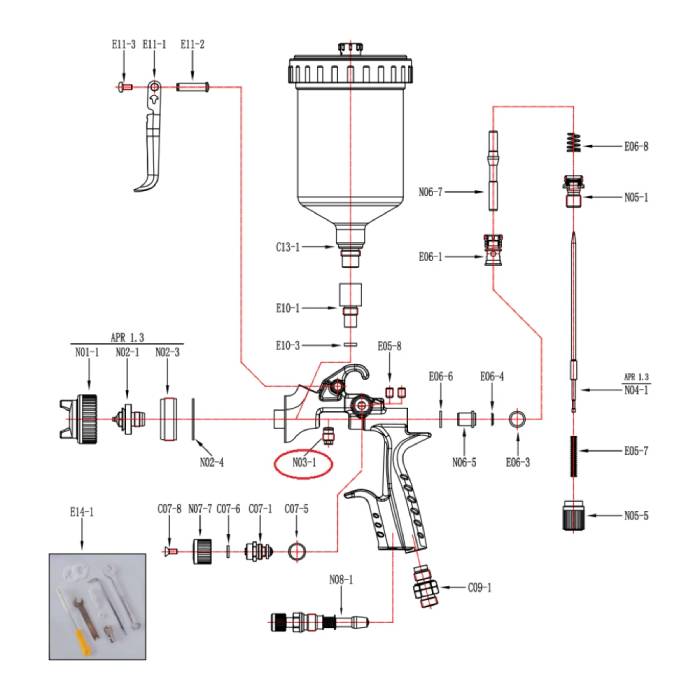 E11-3 E11-1 E11-2

E06-8

N06-7

N05-1

C13-1

E06-1

E10-1

APR 1.3

N01-1 N02-1 N02-3

E10-3

E05-8

E06-6

E06-4

APR 1.3

N04-1

N02-4

N03-1

N06-5

E06-3

E05-7

E14-1

C07-8 N07-7 C07-6 C07-1 C07-5

N05-5

N08-1

C09-1